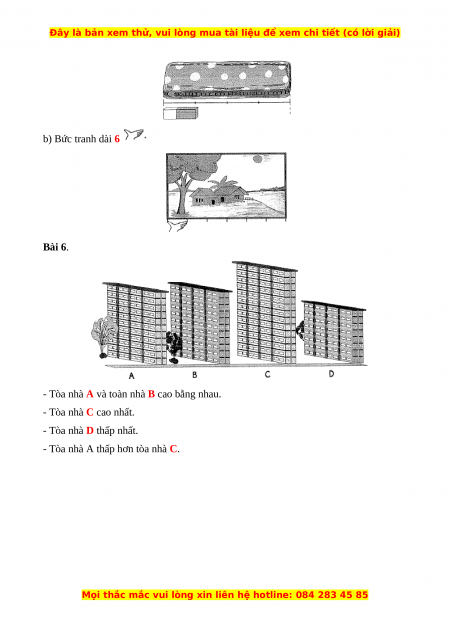 Đây là bản xem thử, vui lòng mua tài liệu để xem chi tiết (có lời giải)

b) Bức tranh dài 6 .

Bài 6.

A B C D

- Tòa nhà A và toàn nhà B cao bằng nhau.

- Tòa nhà C cao nhất.

- Tòa nhà D thấp nhất.

- Tòa nhà A thấp hơn tòa nhà C.

Mọi thắc mắc vui lòng xin liên hệ hotline: 084 283 45 85