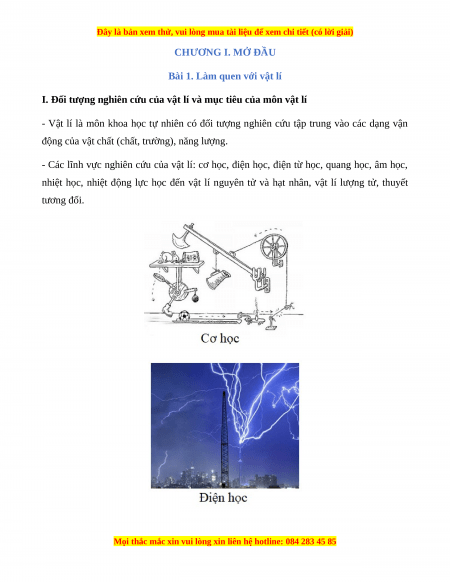 Đây là bản xem thử, vui lòng mua tài liệu để xem chi tiết (có lời giải)

CHƯƠNG I. MỞ ĐẦU

Bài 1. Làm quen với vật lí

I. Đối tượng nghiên cứu của vật lí và mục tiêu của môn vật lí

- Vật lí là môn khoa học tự nhiên có đối tượng nghiên cứu tập trung vào các dạng vận động của vật chất (chất, trường), năng lượng.

- Các lĩnh vực nghiên cứu của vật lí: cơ học, điện học, điện từ học, quang học, âm học, nhiệt học, nhiệt động lực học đến vật lí nguyên tử và hạt nhân, vật lí lượng tử, thuyết tương đối.

Cơ học

Điện học

Mọi thắc mắc xin vui lòng xin liên hệ hotline: 084 283 45 85