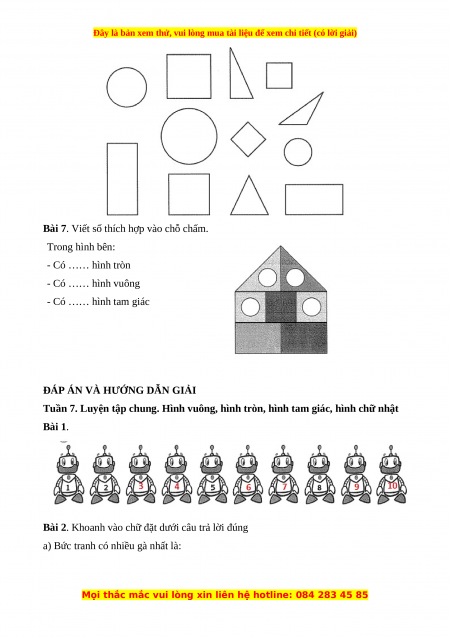 Đây là bản xem thử, vui lòng mua tài liệu để xem chi tiết (có lời giải)

**Bài 7**. Viết số thích hợp vào chỗ chấm.

Trong hình bên:

- Có …… hình tròn
- Có …… hình vuông
- Có …… hình tam giác

**ĐÁP ÁN VÀ HƯỚNG DẪN GIẢI**

**Tuần 7. Luyện tập chung. Hình vuông, hình tròn, hình tam giác, hình chữ nhật**

**Bài 1**.

1 2 3 4 5 6 7 8 9 10

**Bài 2**. Khoanh vào chữ đặt dưới câu trả lời đúng

a) Bức tranh có nhiều gà nhất là:

Mọi thắc mắc vui lòng xin liên hệ hotline: 084 283 45 85