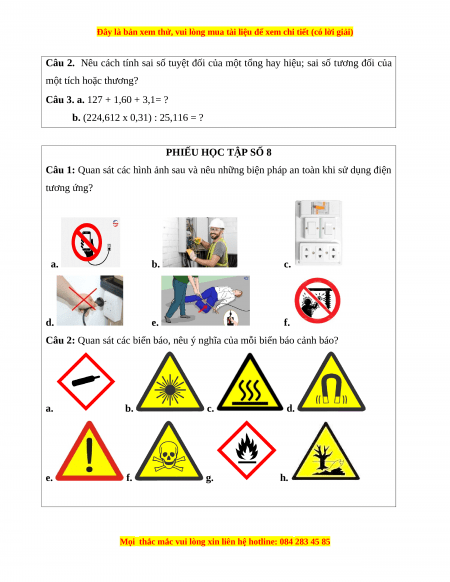 Đây là bản xem thử, vui lòng mua tài liệu để xem chi tiết (có lời giải)

**Câu 2.** Nêu cách tính sai số tuyệt đối của một tổng hay hiệu; sai số tương đối của một tích hoặc thương?

**Câu 3. a.** 127 + 1,60 + 3,1= ?

**b.** (224,612 x 0,31) : 25,116 = ?

PHIẾU HỌC TẬP SỐ 8

**Câu 1:** Quan sát các hình ảnh sau và nêu những biện pháp an toàn khi sử dụng điện tương ứng?

a.

b.

c.

d.

e.

f.

**Câu 2:** Quan sát các biển báo, nêu ý nghĩa của mỗi biển báo cảnh báo?

a.

b.

c.

d.

e.

f.

g.

h.

Mọi thắc mắc vui lòng xin liên hệ hotline: 084 283 45 85