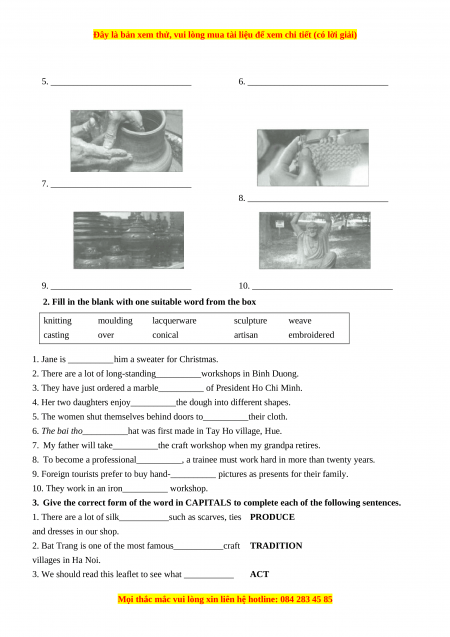 Đây là bản xem thử, vui lòng mua tài liệu để xem chi tiết (có lời giải)

5. ________________________________ 6. ________________________________

7. ________________________________

8. ________________________________

9. ________________________________ 10. ________________________________

2. Fill in the blank with one suitable word from the box

| knitting | moulding | lacquerware | sculpture | weave |
|---|---|---|---|---|
| casting | over | conical | artisan | embroidered |

1. Jane is __________him a sweater for Christmas.
2. There are a lot of long-standing__________workshops in Binh Duong.
3. They have just ordered a marble__________ of President Ho Chi Minh.
4. Her two daughters enjoy__________the dough into different shapes.
5. The women shut themselves behind doors to__________their cloth.
6. The bai tho__________hat was first made in Tay Ho village, Hue.
7. My father will take__________the craft workshop when my grandpa retires.
8. To become a professional__________, a trainee must work hard in more than twenty years.
9. Foreign tourists prefer to buy hand-__________ pictures as presents for their family.
10. They work in an iron__________ workshop.

3. Give the correct form of the word in CAPITALS to complete each of the following sentences.
1. There are a lot of silk___________such as scarves, ties and dresses in our shop. PRODUCE
2. Bat Trang is one of the most famous___________craft villages in Ha Noi. TRADITION
3. We should read this leaflet to see what ___________ ACT

Mọi thắc mắc vui lòng xin liên hệ hotline: 084 283 45 85