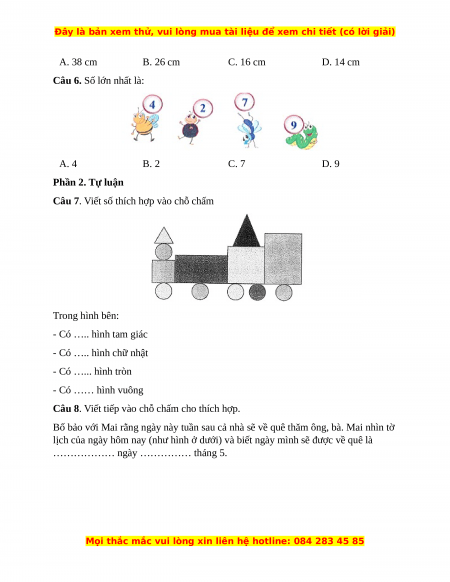 Đây là bản xem thử, vui lòng mua tài liệu để xem chi tiết (có lời giải)

A. 38 cm B. 26 cm C. 16 cm D. 14 cm

**Câu 6.** Số lớn nhất là:

4 2 7 9

A. 4 B. 2 C. 7 D. 9

**Phần 2. Tự luận**

**Câu 7**. Viết số thích hợp vào chỗ chấm

Trong hình bên:

- Có ….. hình tam giác

- Có ….. hình chữ nhật

- Có …... hình tròn

- Có …… hình vuông

**Câu 8**. Viết tiếp vào chỗ chấm cho thích hợp.

Bố bảo với Mai rằng ngày này tuần sau cả nhà sẽ về quê thăm ông, bà. Mai nhìn tờ lịch của ngày hôm nay (như hình ở dưới) và biết ngày mình sẽ được về quê là ……………… ngày …………… tháng 5.

Mọi thắc mắc vui lòng xin liên hệ hotline: 084 283 45 85