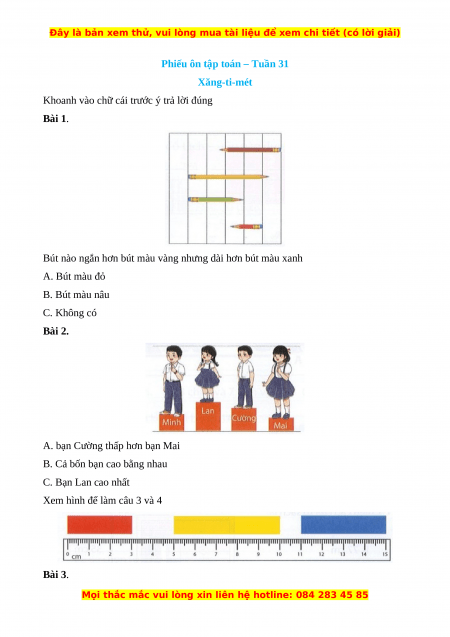 Đây là bản xem thử, vui lòng mua tài liệu để xem chi tiết (có lời giải)

Phiếu ôn tập toán – Tuần 31

Xăng-ti-mét

Khoanh vào chữ cái trước ý trả lời đúng

Bài 1.

Bút nào ngắn hơn bút màu vàng nhưng dài hơn bút màu xanh

A. Bút màu đỏ

B. Bút màu nâu

C. Không có

Bài 2.

Minh Lan Cường Mai

A. bạn Cường thấp hơn bạn Mai

B. Cả bốn bạn cao bằng nhau

C. Bạn Lan cao nhất

Xem hình để làm câu 3 và 4

0 cm 1 2 3 4 5 6 7 8 9 10 11 12 13 14 15

Bài 3.

Mọi thắc mắc vui lòng xin liên hệ hotline: 084 283 45 85