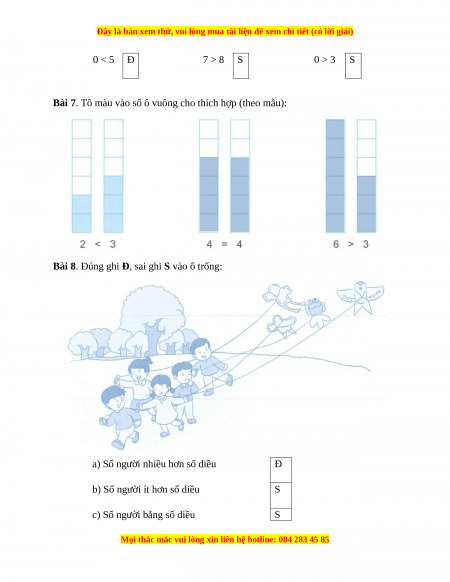 Đây là bản xem thử, vui lòng mua tài liệu để xem chi tiết (có lời giải)

$0 < 5$ Đ

$7 > 8$ S

$0 > 3$ S

**Bài 7**. Tô màu vào số ô vuông cho thích hợp (theo mẫu):

$2 < 3$

$4 = 4$

$6 > 3$

**Bài 8**. Đúng ghi **Đ**, sai ghi **S** vào ô trống:

a) Số người nhiều hơn số diều Đ

b) Số người ít hơn số diều S

c) Số người bằng số diều S

Mọi thắc mắc vui lòng xin liên hệ hotline: 084 283 45 85