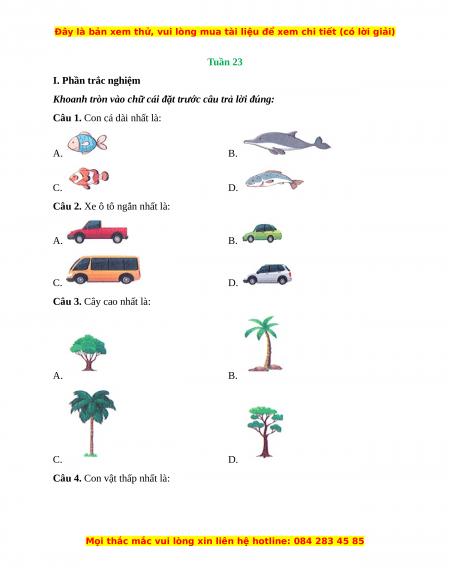 Đây là bản xem thử, vui lòng mua tài liệu để xem chi tiết (có lời giải)

Tuần 23

I. Phần trắc nghiệm

Khoanh tròn vào chữ cái đặt trước câu trả lời đúng:

Câu 1. Con cá dài nhất là:

A.

B.

C.

D.

Câu 2. Xe ô tô ngắn nhất là:

A.

B.

C.

D.

Câu 3. Cây cao nhất là:

A.

B.

C.

D.

Câu 4. Con vật thấp nhất là:

Mọi thắc mắc vui lòng xin liên hệ hotline: 084 283 45 85