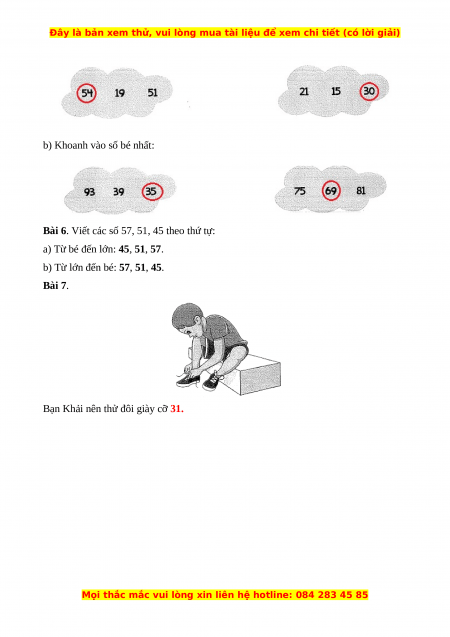 Đây là bản xem thử, vui lòng mua tài liệu để xem chi tiết (có lời giải)

54 19 51

21 15 30

b) Khoanh vào số bé nhất:

93 39 35

75 69 81

**Bài 6**. Viết các số 57, 51, 45 theo thứ tự:

a) Từ bé đến lớn: **45**, **51**, **57**.

b) Từ lớn đến bé: **57**, **51**, **45**.

**Bài 7**.

Bạn Khải nên thử đôi giày cỡ **31.**

Mọi thắc mắc vui lòng xin liên hệ hotline: 084 283 45 85