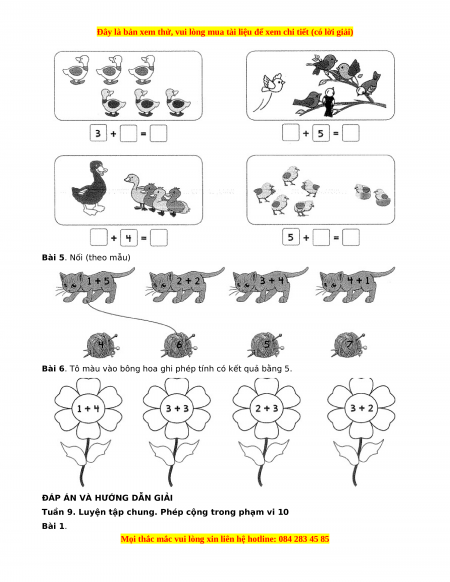 Đây là bản xem thử, vui lòng mua tài liệu để xem chi tiết (có lời giải)

3 + ☐ = ☐

☐ + 5 = ☐

☐ + 4 = ☐

5 + ☐ = ☐

**Bài 5**. Nối (theo mẫu)

1 + 5

2 + 2

3 + 4

4 + 1

4

6

5

7

**Bài 6**. Tô màu vào bông hoa ghi phép tính có kết quả bằng 5.

1 + 4

3 + 3

2 + 3

3 + 2

**ĐÁP ÁN VÀ HƯỚNG DẪN GIẢI**

**Tuần 9. Luyện tập chung. Phép cộng trong phạm vi 10**

**Bài 1**.

Mọi thắc mắc vui lòng xin liên hệ hotline: 084 283 45 85