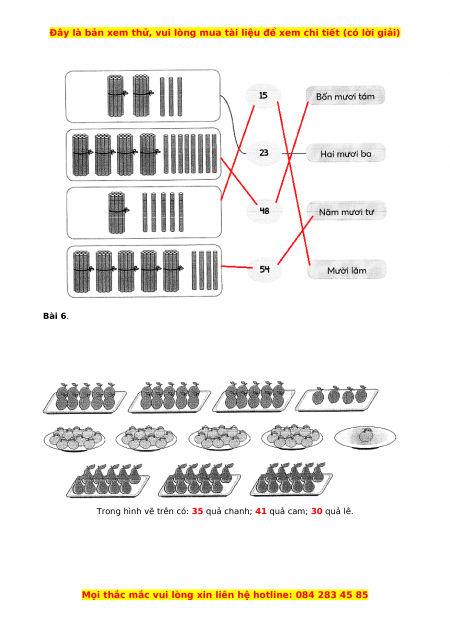 Đây là bản xem thử, vui lòng mua tài liệu để xem chi tiết (có lời giải)

15

23

48

54

Bốn mươi tám

Hai mươi ba

Năm mươi tư

Mười lăm

Bài 6.

Trong hình vẽ trên có: 35 quả chanh; 41 quả cam; 30 quả lê.

Mọi thắc mắc vui lòng xin liên hệ hotline: 084 283 45 85