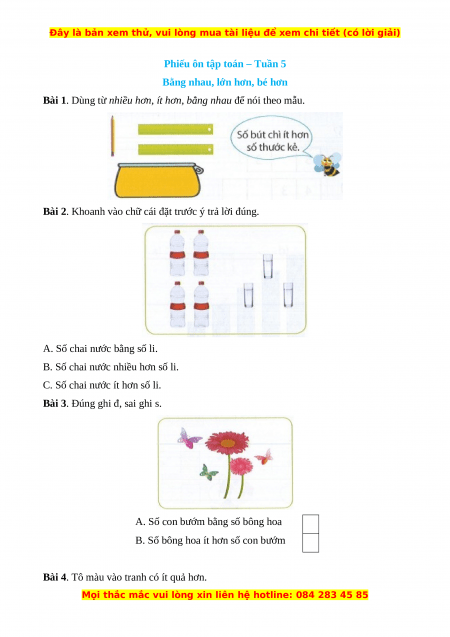 Đây là bản xem thử, vui lòng mua tài liệu để xem chi tiết (có lời giải)

Phiếu ôn tập toán – Tuần 5

Bằng nhau, lớn hơn, bé hơn

Bài 1. Dùng từ nhiều hơn, ít hơn, bằng nhau để nói theo mẫu.

Số bút chì ít hơn số thước kẻ.

Bài 2. Khoanh vào chữ cái đặt trước ý trả lời đúng.

A. Số chai nước bằng số li.

B. Số chai nước nhiều hơn số li.

C. Số chai nước ít hơn số li.

Bài 3. Đúng ghi đ, sai ghi s.

A. Số con bướm bằng số bông hoa

B. Số bông hoa ít hơn số con bướm

Bài 4. Tô màu vào tranh có ít quả hơn.

Mọi thắc mắc vui lòng xin liên hệ hotline: 084 283 45 85