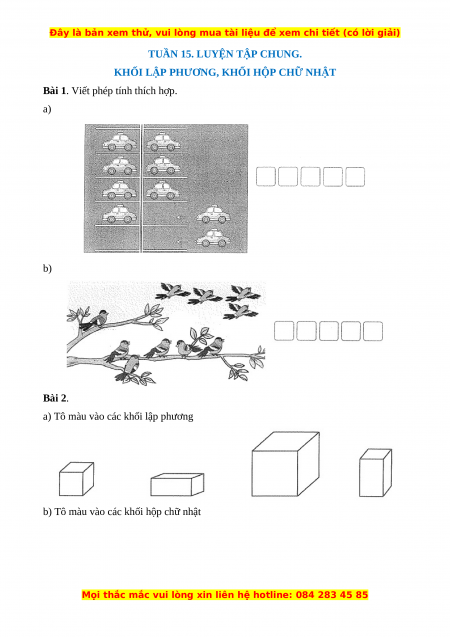 Đây là bản xem thử, vui lòng mua tài liệu để xem chi tiết (có lời giải)

TUẦN 15. LUYỆN TẬP CHUNG.

KHỐI LẬP PHƯƠNG, KHỐI HỘP CHỮ NHẬT

**Bài 1**. Viết phép tính thích hợp.

a)

b)

**Bài 2**.

a) Tô màu vào các khối lập phương

b) Tô màu vào các khối hộp chữ nhật

Mọi thắc mắc vui lòng xin liên hệ hotline: 084 283 45 85