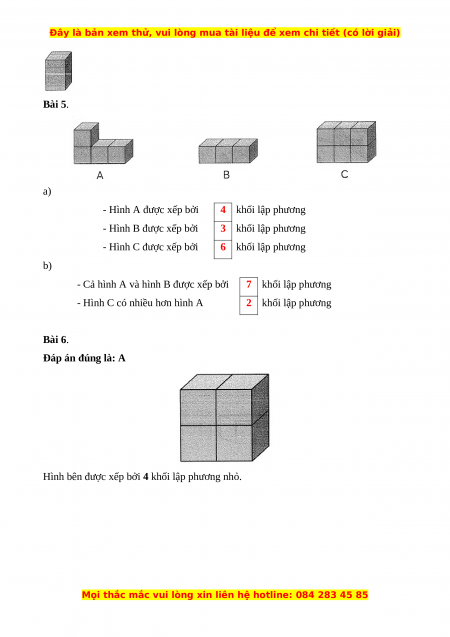 Đây là bản xem thử, vui lòng mua tài liệu để xem chi tiết (có lời giải)

Bài 5.

A B C

a)

- Hình A được xếp bởi 4 khối lập phương
- Hình B được xếp bởi 3 khối lập phương
- Hình C được xếp bởi 6 khối lập phương

b)

- Cả hình A và hình B được xếp bởi 7 khối lập phương
- Hình C có nhiều hơn hình A 2 khối lập phương

Bài 6.

Đáp án đúng là: A

Hình bên được xếp bởi 4 khối lập phương nhỏ.

Mọi thắc mắc vui lòng xin liên hệ hotline: 084 283 45 85