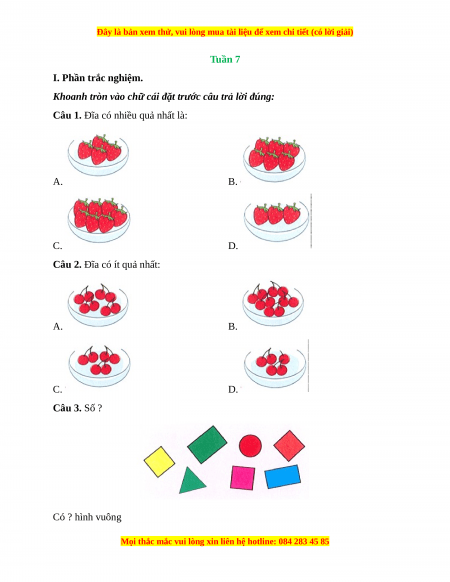 Đây là bản xem thử, vui lòng mua tài liệu để xem chi tiết (có lời giải)

Tuần 7

I. Phần trắc nghiệm.

Khoanh tròn vào chữ cái đặt trước câu trả lời đúng:

Câu 1. Đĩa có nhiều quả nhất là:

A.

B.

C.

D.

Câu 2. Đĩa có ít quả nhất:

A.

B.

C.

D.

Câu 3. Số ?

Có ? hình vuông

Mọi thắc mắc vui lòng xin liên hệ hotline: 084 283 45 85