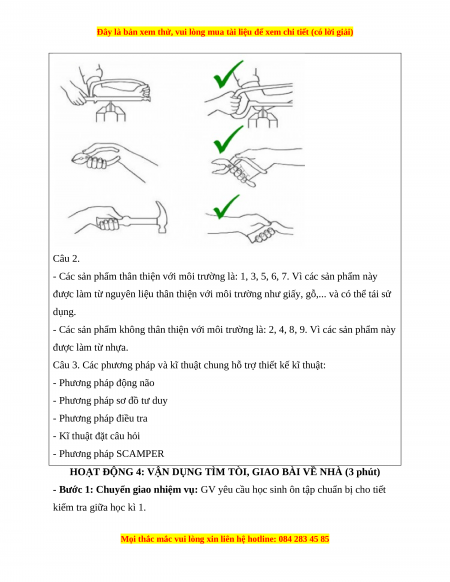 Đây là bản xem thử, vui lòng mua tài liệu để xem chi tiết (có lời giải)

Câu 2.

- Các sản phẩm thân thiện với môi trường là: 1, 3, 5, 6, 7. Vì các sản phẩm này được làm từ nguyên liệu thân thiện với môi trường như giấy, gỗ,... và có thể tái sử dụng.

- Các sản phẩm không thân thiện với môi trường là: 2, 4, 8, 9. Vì các sản phẩm này được làm từ nhựa.

Câu 3. Các phương pháp và kĩ thuật chung hỗ trợ thiết kế kĩ thuật:

- Phương pháp động não

- Phương pháp sơ đồ tư duy

- Phương pháp điều tra

- Kĩ thuật đặt câu hỏi

- Phương pháp SCAMPER

HOẠT ĐỘNG 4: VẬN DỤNG TÌM TÒI, GIAO BÀI VỀ NHÀ (3 phút)

- Bước 1: Chuyển giao nhiệm vụ: GV yêu cầu học sinh ôn tập chuẩn bị cho tiết kiểm tra giữa học kì 1.

Mọi thắc mắc vui lòng xin liên hệ hotline: 084 283 45 85