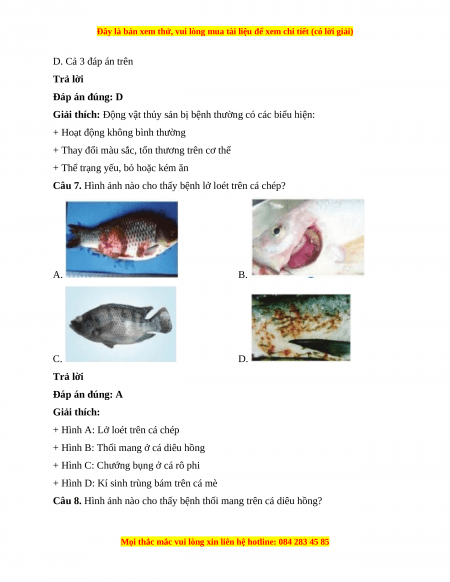 Đây là bản xem thử, vui lòng mua tài liệu để xem chi tiết (có lời giải)

D. Cả 3 đáp án trên

Trả lời

Đáp án đúng: D

Giải thích: Động vật thủy sản bị bệnh thường có các biểu hiện:

+ Hoạt động không bình thường

+ Thay đổi màu sắc, tổn thương trên cơ thể

+ Thể trạng yếu, bỏ hoặc kém ăn

Câu 7. Hình ảnh nào cho thấy bệnh lở loét trên cá chép?

A.

B.

C.

D.

Trả lời

Đáp án đúng: A

Giải thích:

+ Hình A: Lở loét trên cá chép

+ Hình B: Thối mang ở cá diêu hồng

+ Hình C: Chướng bụng ở cá rô phi

+ Hình D: Kí sinh trùng bám trên cá mè

Câu 8. Hình ảnh nào cho thấy bệnh thối mang trên cá diêu hồng?

Mọi thắc mắc vui lòng xin liên hệ hotline: 084 283 45 85